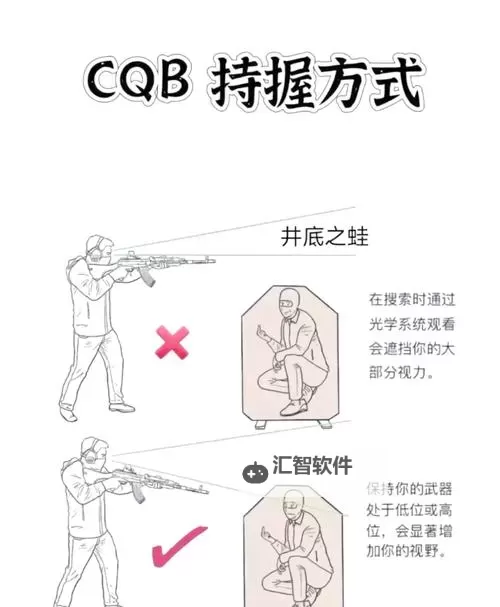 CQB 持握方式

井底之蛙

在搜索时通过光学系统观看会遮挡你的大部分视力。

汇智软件

保持你的武器处于低位或高位，会显著增加你的视野。